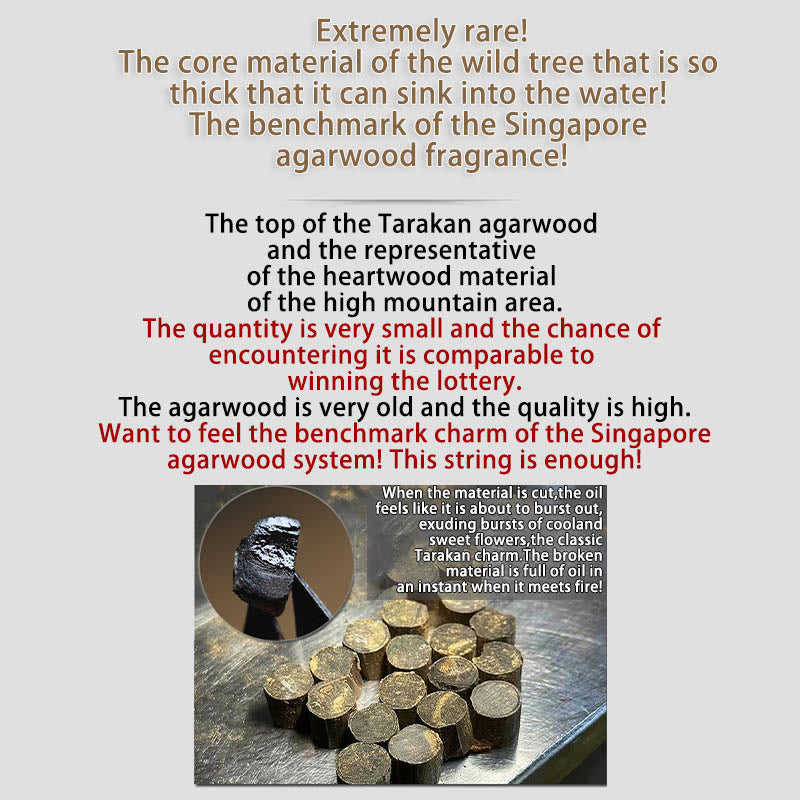 Extremely rare!
The core material of the wild tree that is so thick that it can sink into the water!
The benchmark of the Singapore agarwood fragrance!

The top of the Tarakan agarwood and the representative of the heartwood material of the high mountain area.
The quantity is very small and the chance of encountering it is comparable to winning the lottery.
The agarwood is very old and the quality is high.
Want to feel the benchmark charm of the Singapore agarwood system! This string is enough!

When the material is cut,the oil feels like it is about to burst out, exuding bursts of cooland sweet flowers,the classic Tarakan charm.The broken material is full of oil in an instant when it meets fire!